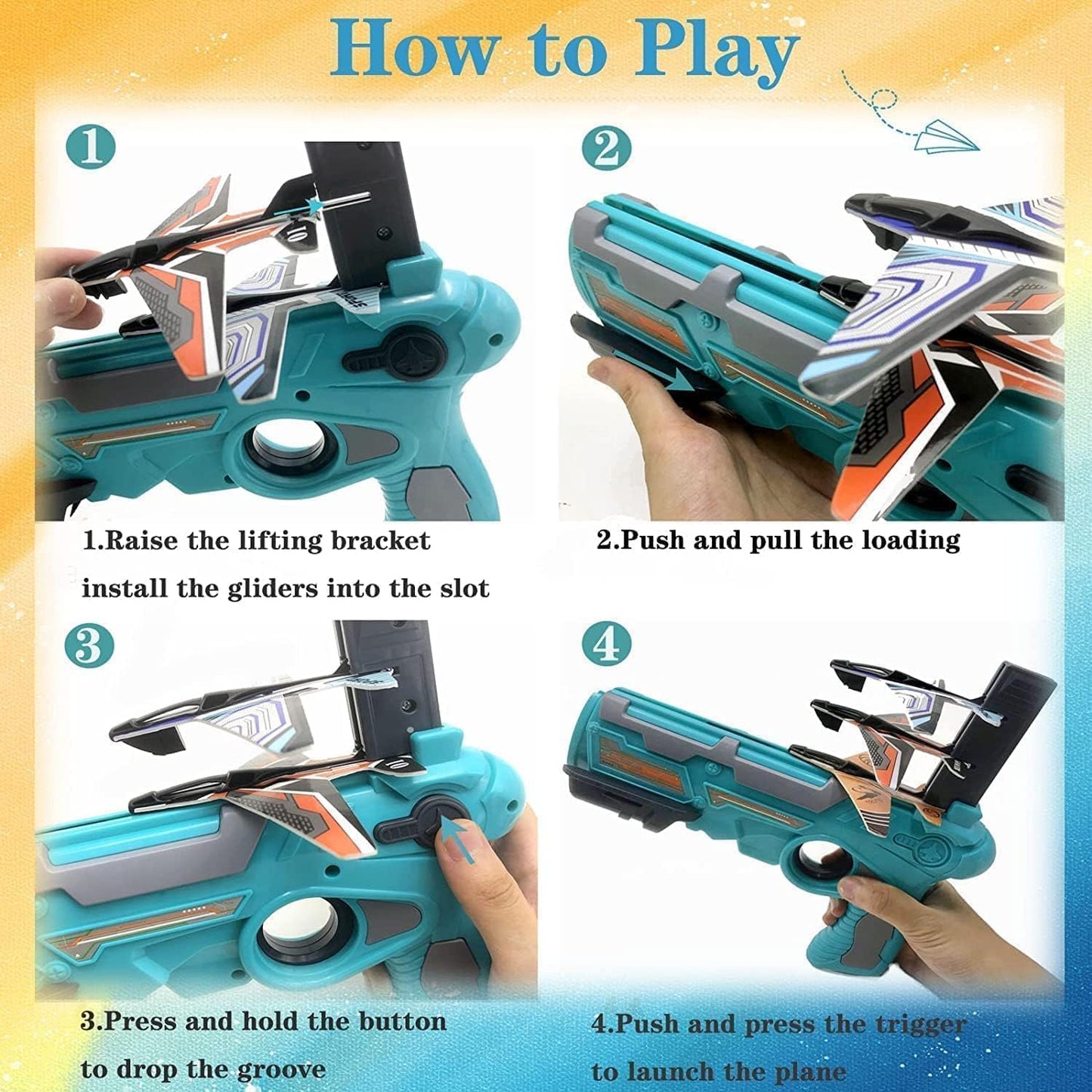 How to Play

1

2

1.Raise the lifting bracket install the gliders into the slot

2.Push and pull the loading

3

4

3.Press and hold the button to drop the groove

4.Push and press the trigger to launch the plane