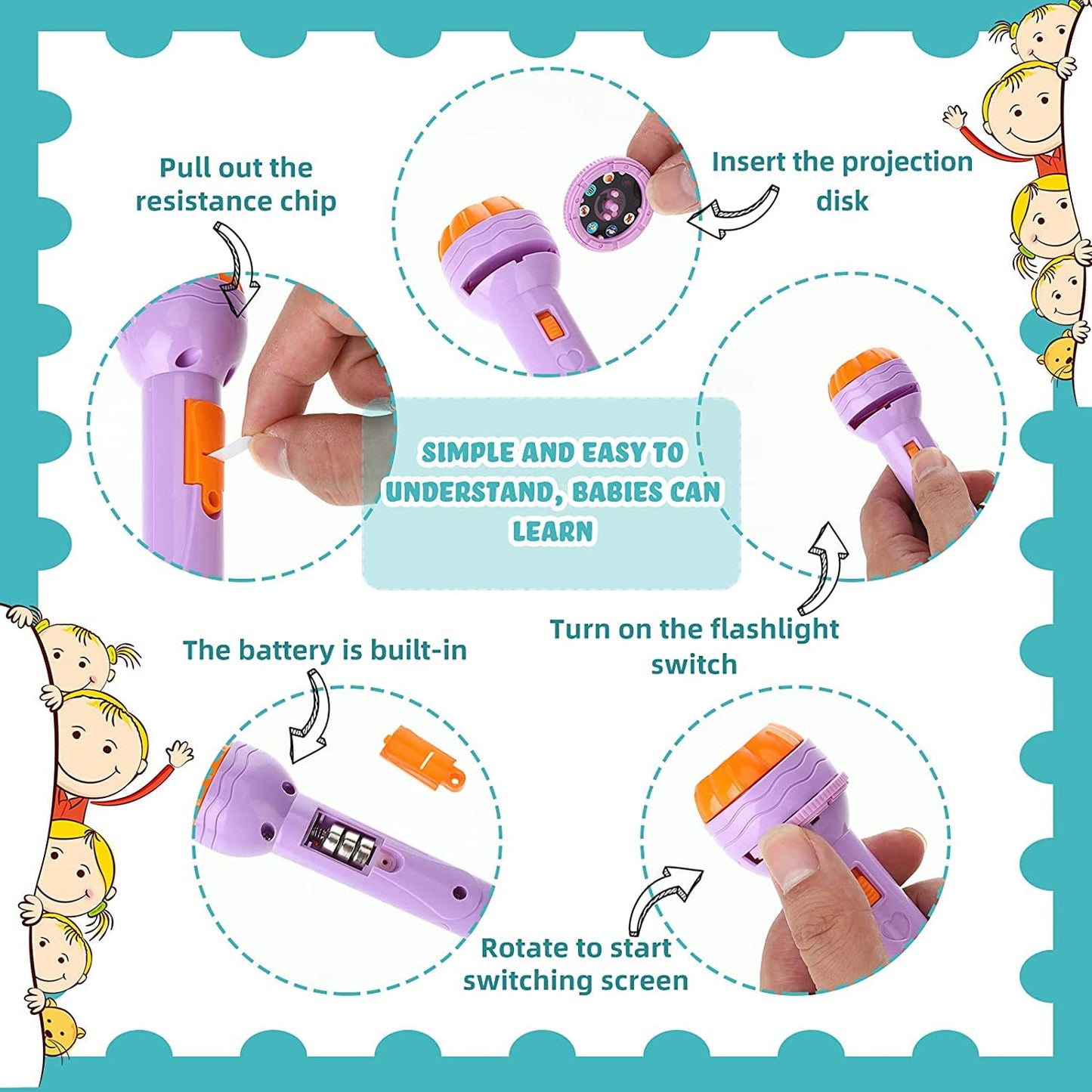 Pull out the resistance chip

Insert the projection disk

SIMPLE AND EASY TO UNDERSTAND, BABIES CAN LEARN

Turn on the flashlight switch

The battery is built-in

Rotate to start switching screen